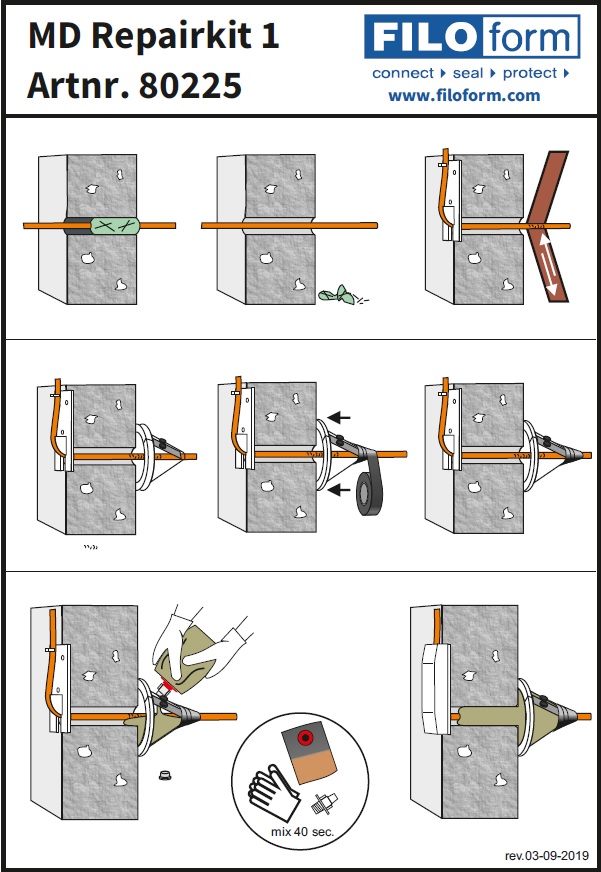 MD Repairkit 1
Artnr. 80225

FILOform
connect ▸ seal ▸ protect ▸
www.filoform.com

mix 40 sec.

rev.03-09-2019